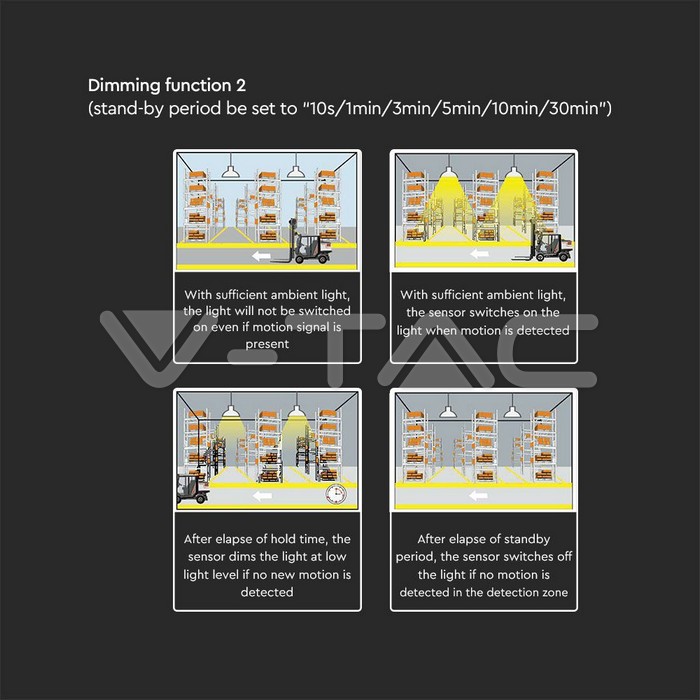 Dimming function 2
(stand-by period be set to "10s/1min/3min/5min/10min/30min")

With sufficient ambient light, the light will not be switched on even if motion signal is present

With sufficient ambient light, the sensor switches on the light when motion is detected

After elapse of hold time, the sensor dims the light at low light level if no new motion is detected

After elapse of standby period, the sensor switches off the light if no motion is detected in the detection zone

V-TAC